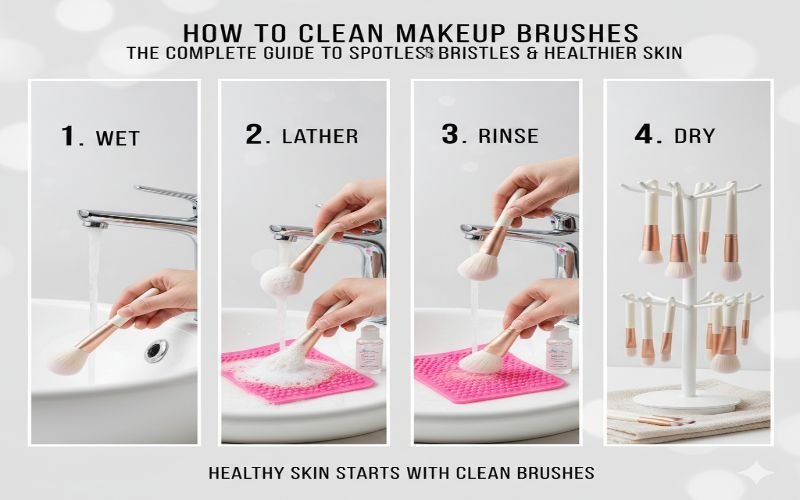 HOW TO CLEAN MAKEUP BRUSHES
THE COMPLETE GUIDE TO SPOTLESS BRISTLES & HEALTHIER SKIN

1. WET

2. LATHER

3. RINSE

4. DRY

HEALTHY SKIN STARTS WITH CLEAN BRUSHES